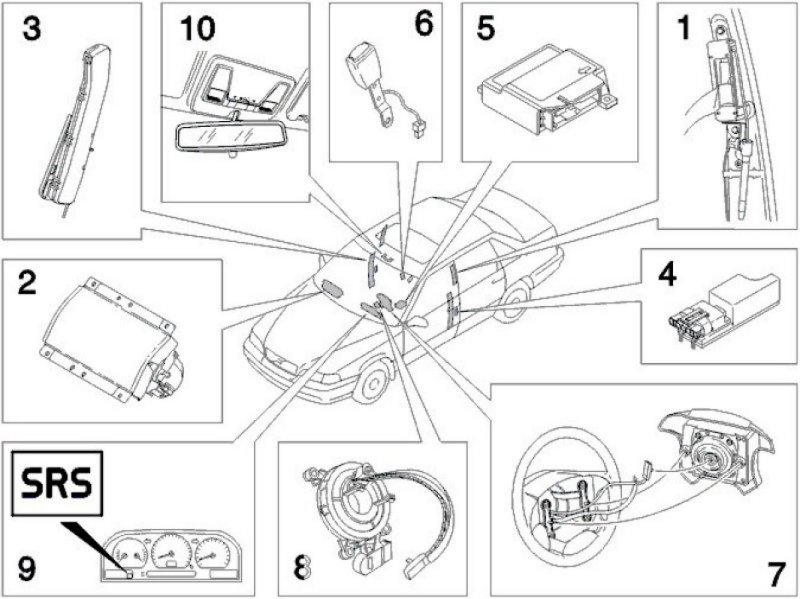 3
10
6
5
1
2
4
SRS
9
8
7