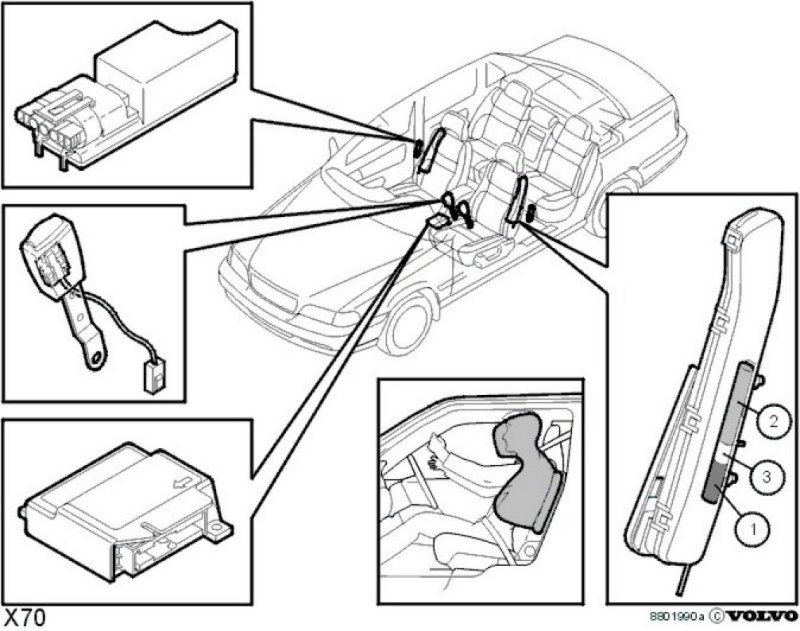 2
3
1
X70
8801990a © VOLVO