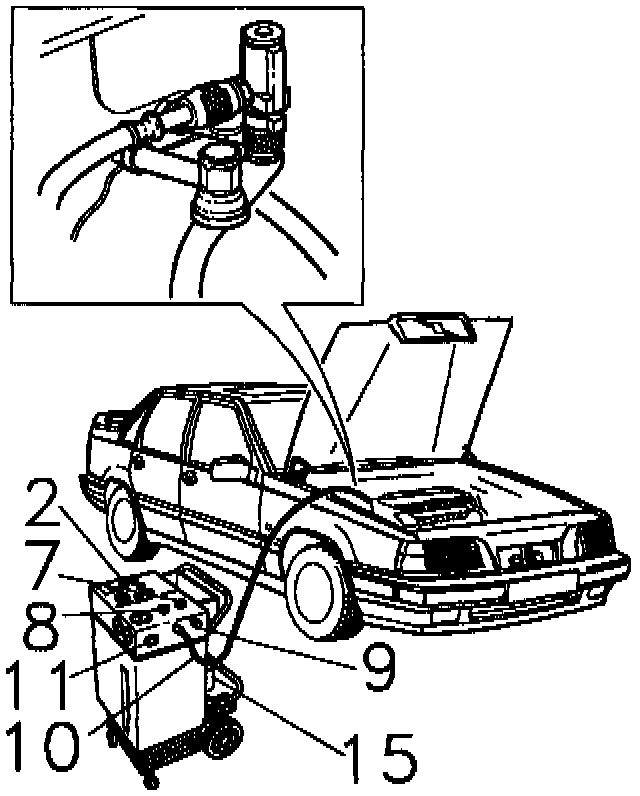 2
7
8
11
10
9
15