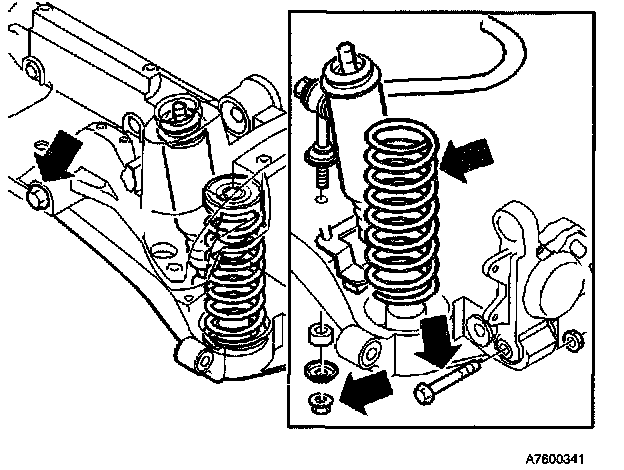 A7600341