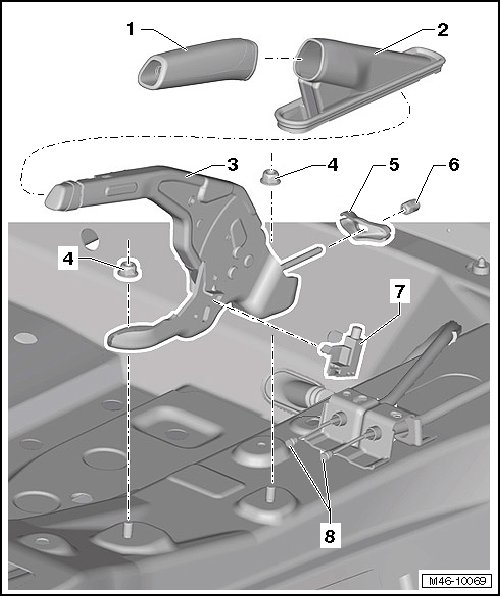 1
2
3
4
5
6
4
7
8
M46-10069