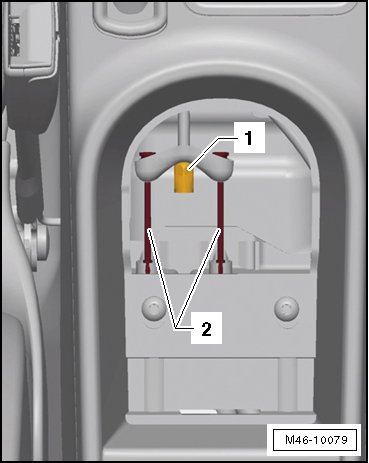 1
2
M46-10079