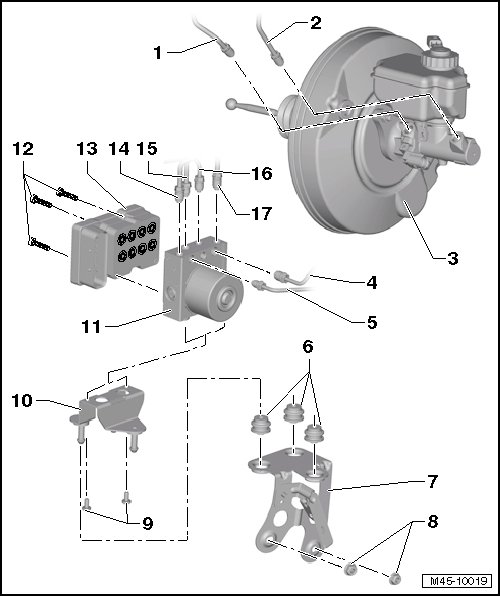 1
2
12
13
14
15
16
17
3
4
5
11
6
10
7
9
8
M45-10019