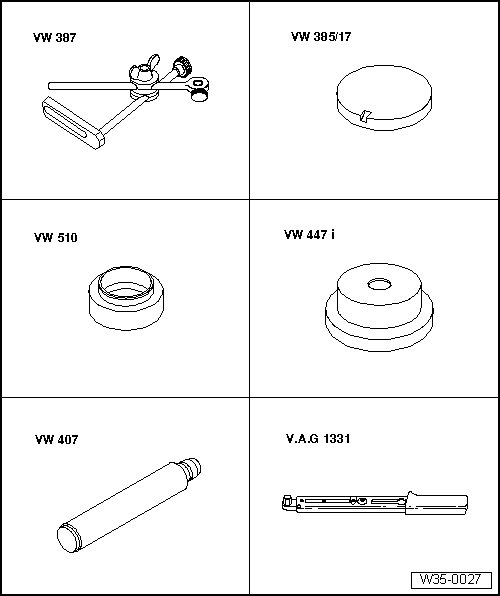 VW 387

VW 385/17

VW 510

VW 447 i

VW 407

V.A.G 1331

W35-0027