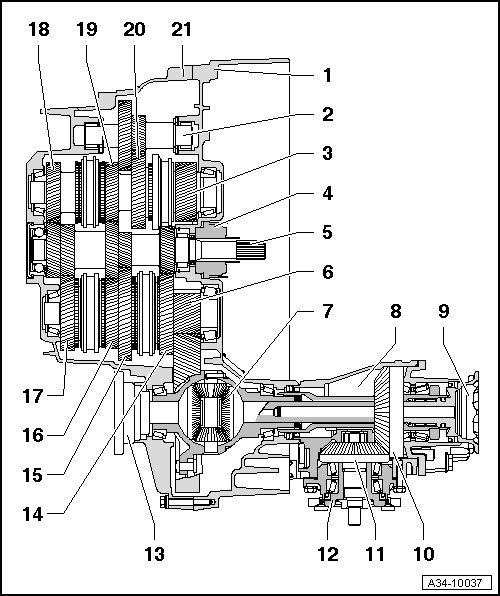 18 19 20 21

1
2
3
4
5
6
7 8 9

17
16
15
14

13 12 11 10

A34-10037