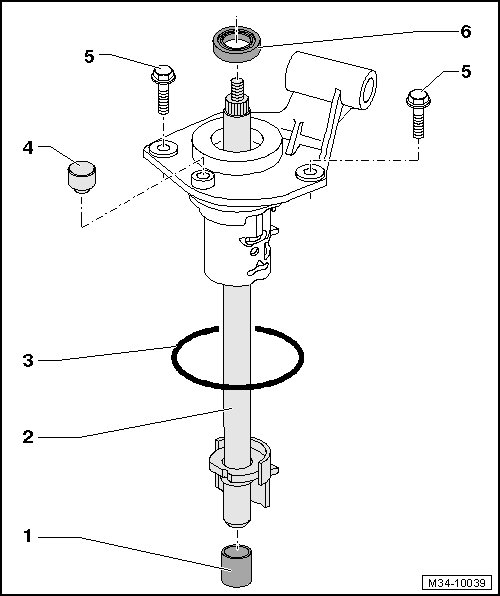 6
5
5
4
3
2
1
M34-10039