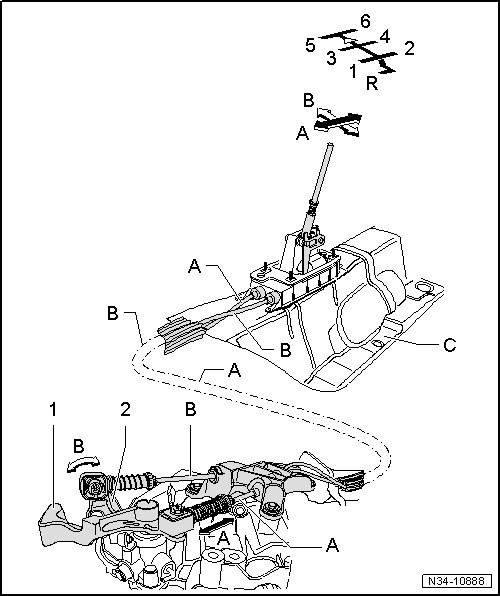 6
5
4
3
2
1
R
B
A
A
B
B
C
A
1
2
B
B
A
A
N34-10888