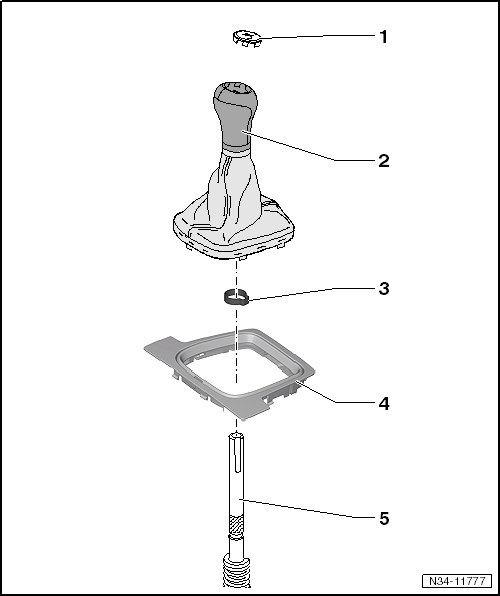 1
2
3
4
5
N34-11777