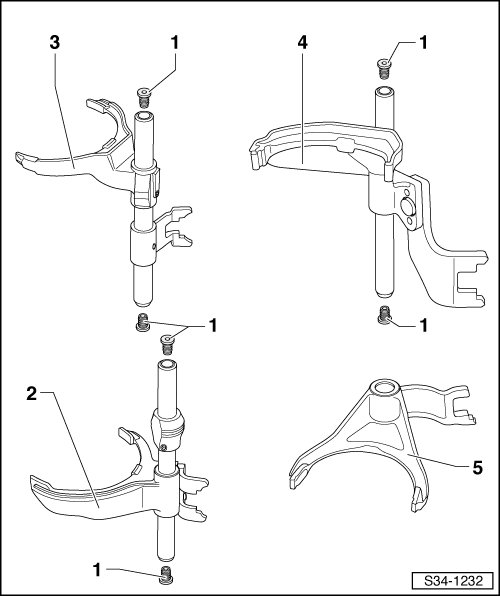 3
1
4
1
1
1
2
5
1
S34-1232