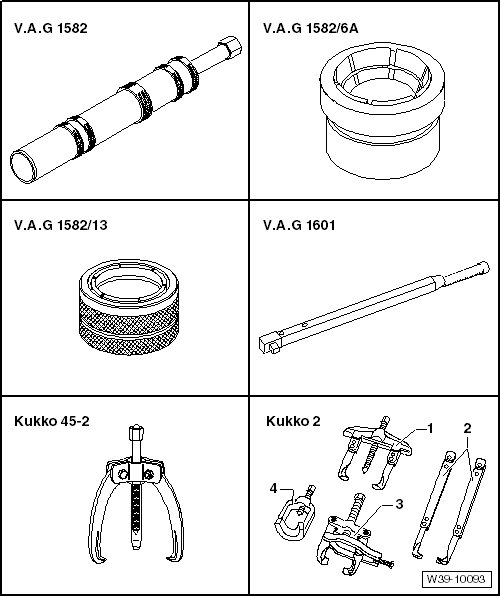 V.A.G 1582

V.A.G 1582/6A

V.A.G 1582/13

V.A.G 1601

Kukko 45-2

Kukko 2

1

2

3

4

W39-10093