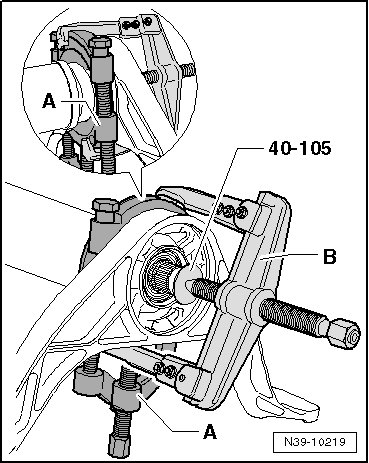 A

40-105

B

A

N39-10219