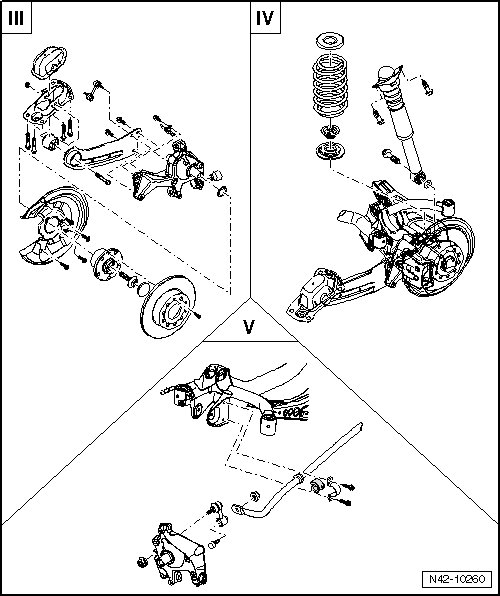 III
IV
V
N42-10260