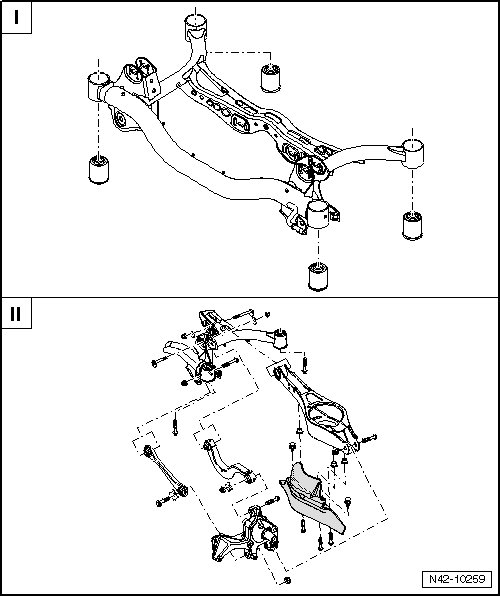 I

II

N42-10259