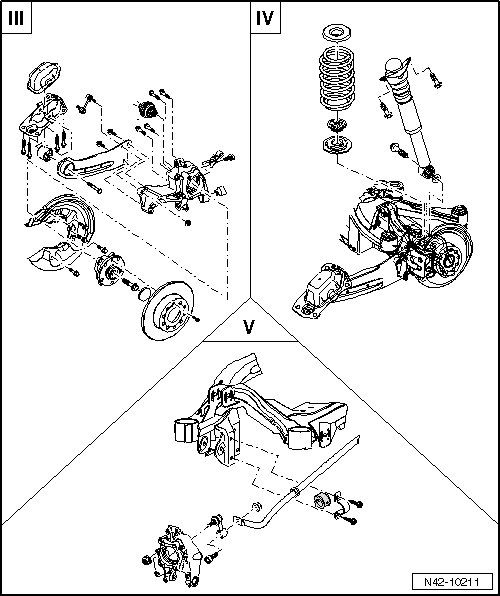 III

IV

V

N42-10211