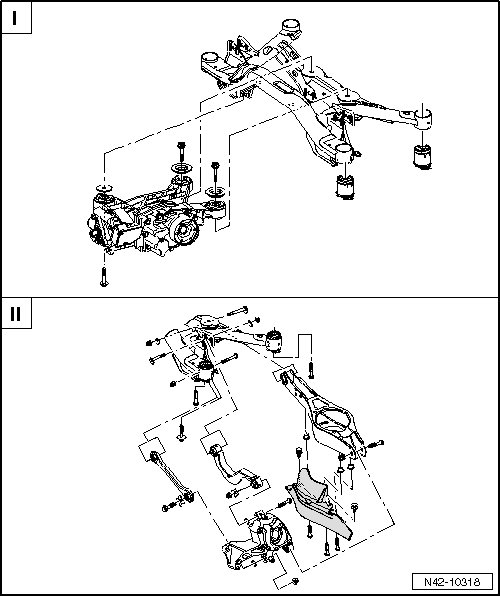 I

II

N42-10318