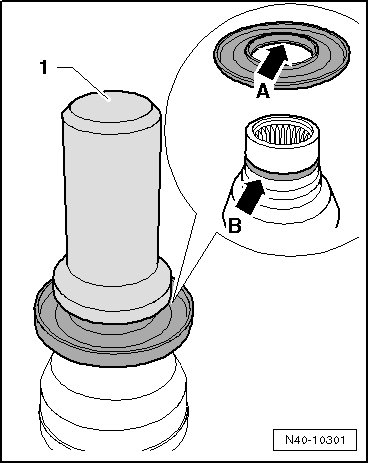 1
A
B
N40-10301