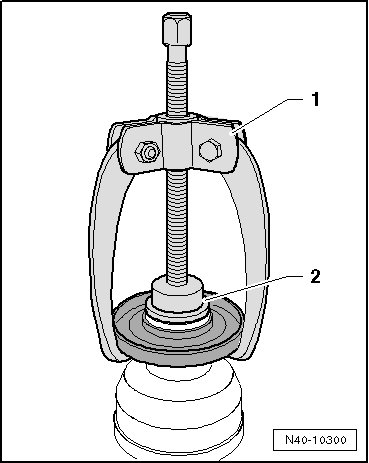 1

2

N40-10300