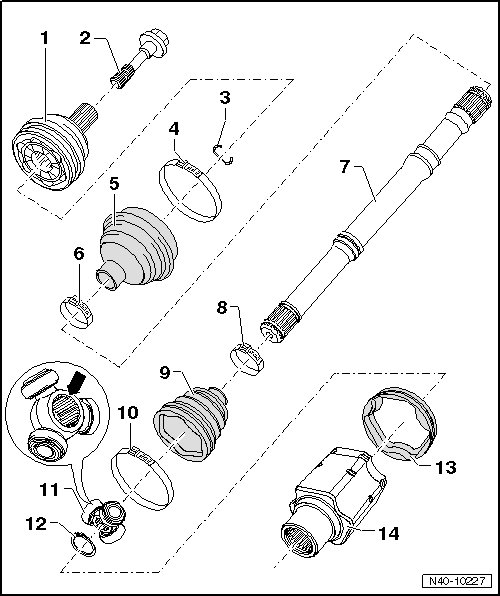 1
2
3
4
5
6
7
8
9
10
11
12
13
14
N40-10227