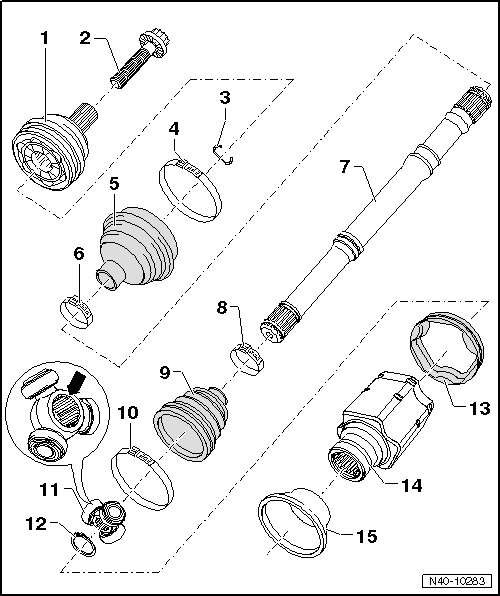 1
2
3
4
5
6
7
8
9
10
11
12
13
14
15
N40-10283