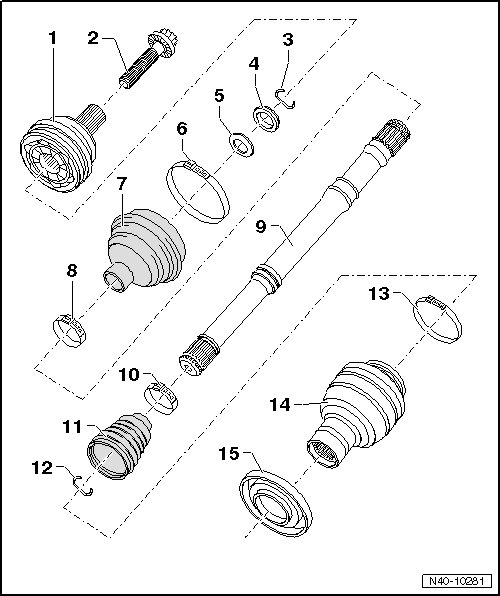 1
2
3
4
5
6
7
8
9
10
11
12
13
14
15
N40-10281