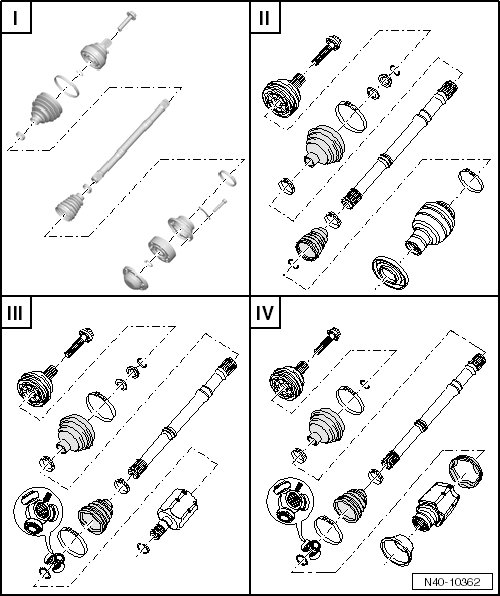 I

II

III

IV

N40-10362