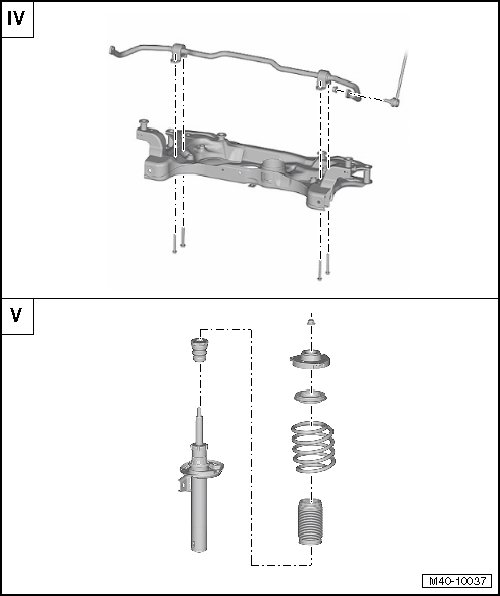 IV

V

M40-10037