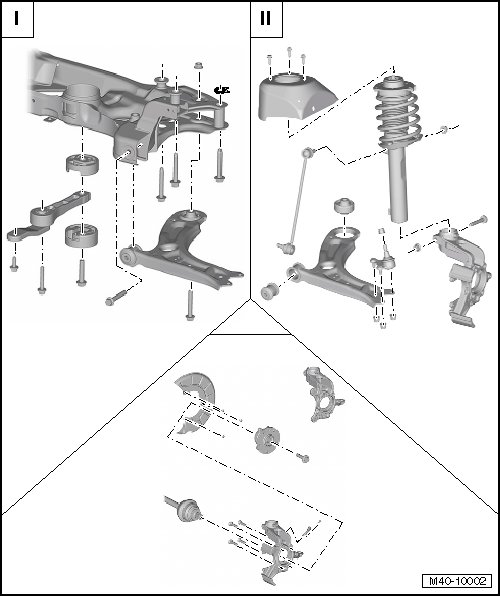 I

II

M40-10002