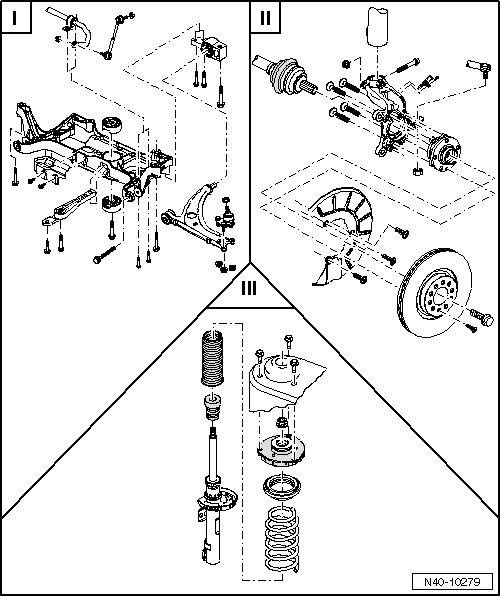 I

II

III

N40-10279