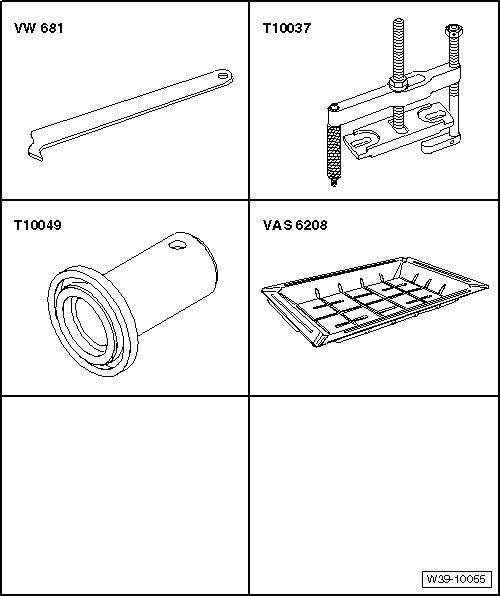 VW 681

T10037

T10049

VAS 6208

W39-10055