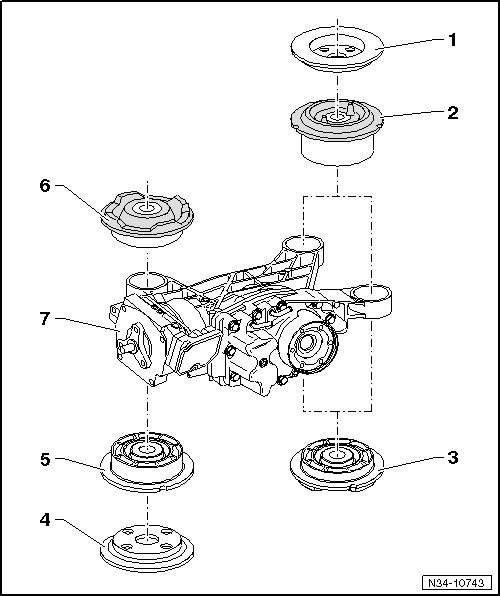 1
2
6
7
5
3
4
N34-10743