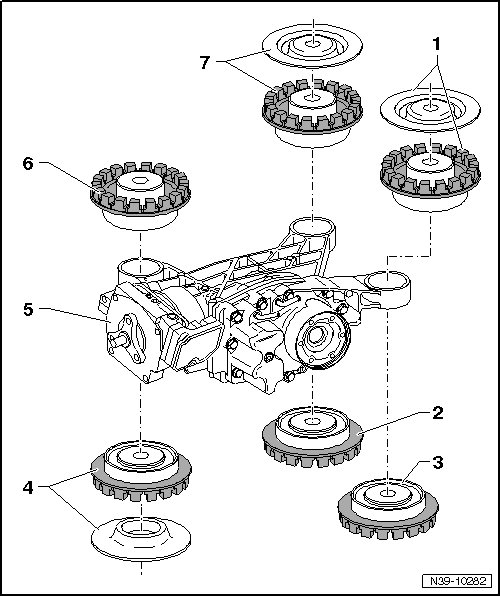 7
1
6
5
2
3
4
N39-10282