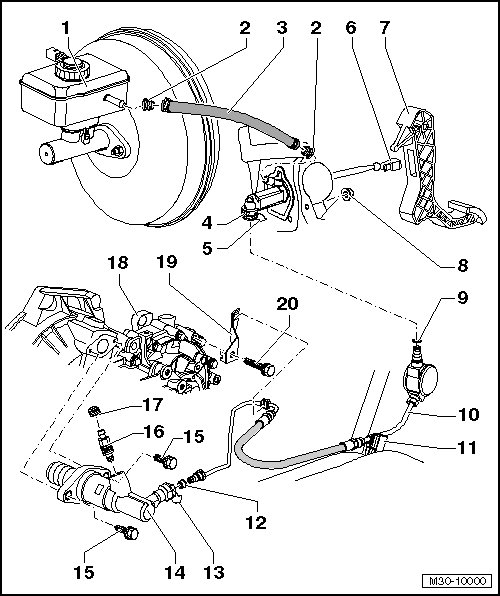 1
2
3
2
6
7
4
5
8
18
19
20
9
17
16
15
10
11
12
15
14
13
M30-10000