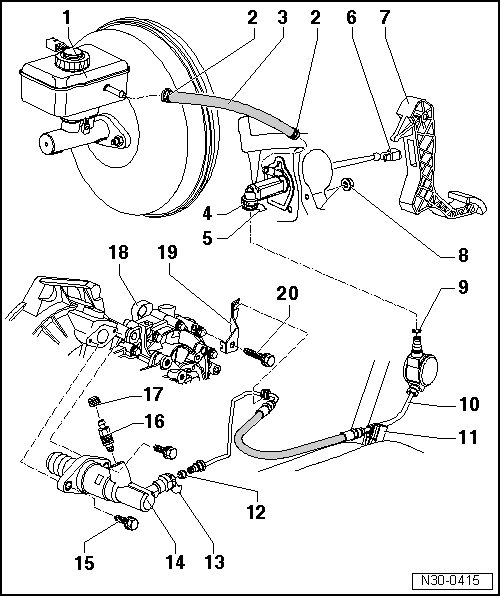 1
2
3
2
6
7
4
5
8
18
19
20
9
17
16
10
11
12
15
14
13
N30-0415