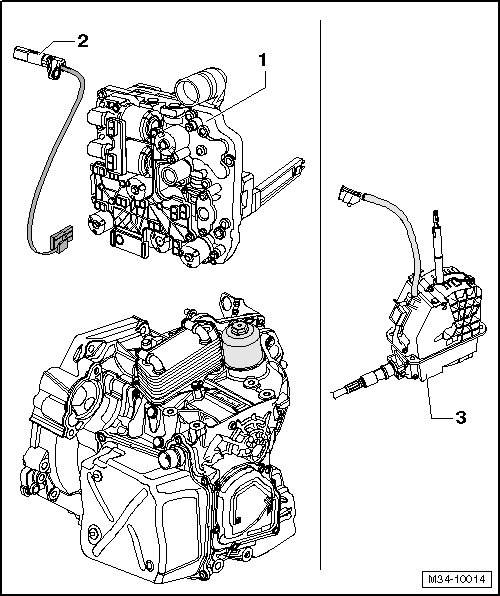 2

1

3

M34-10014