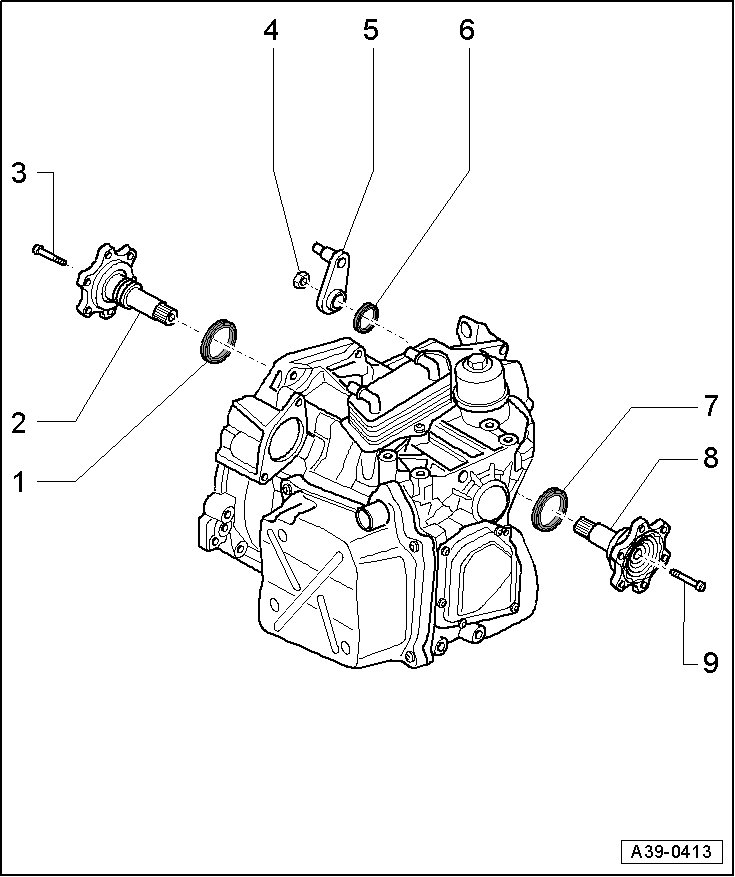 4
5
6
3
2
1
7
8
9
A39-0413