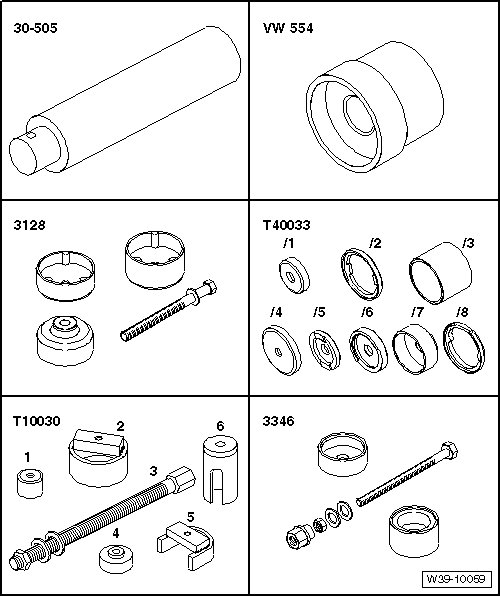 30-505

VW 554

3128

T40033

/1

/2

/3

/4

/5

/6

/7

/8

T10030

1

2

3

4

5

6

3346

W39-10059