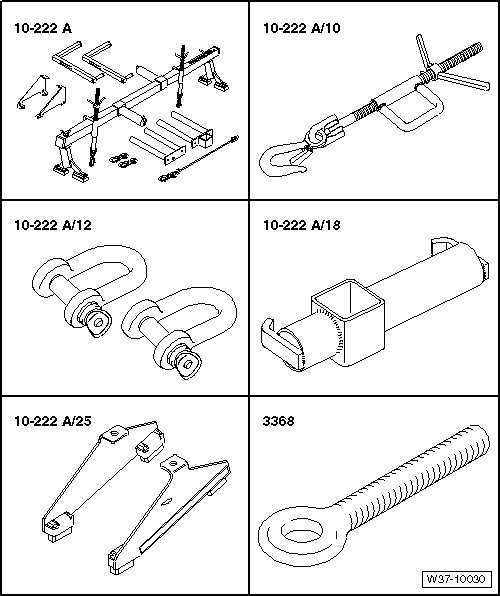 10-222 A

10-222 A/10

10-222 A/12

10-222 A/18

10-222 A/25

3368

W37-10030