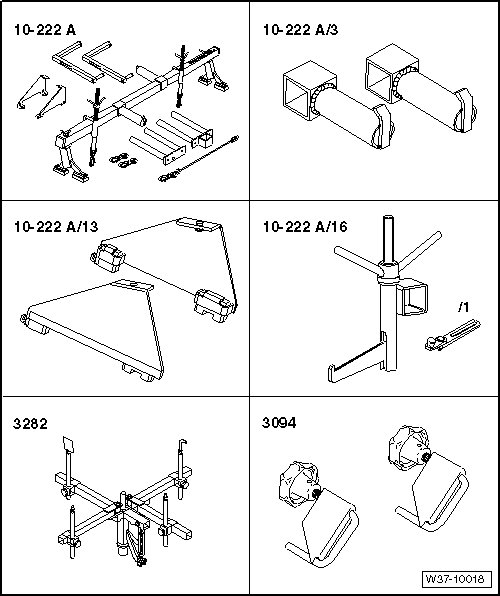 10-222 A

10-222 A/3

10-222 A/13

10-222 A/16

/1

3282

3094

W37-10018