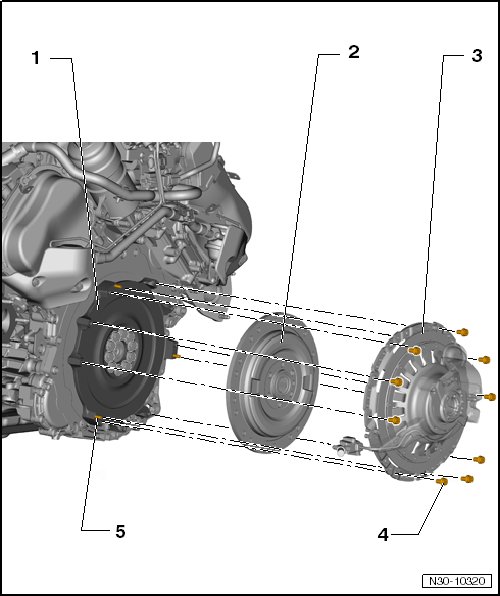 1
2
3
5
4
N30-10320