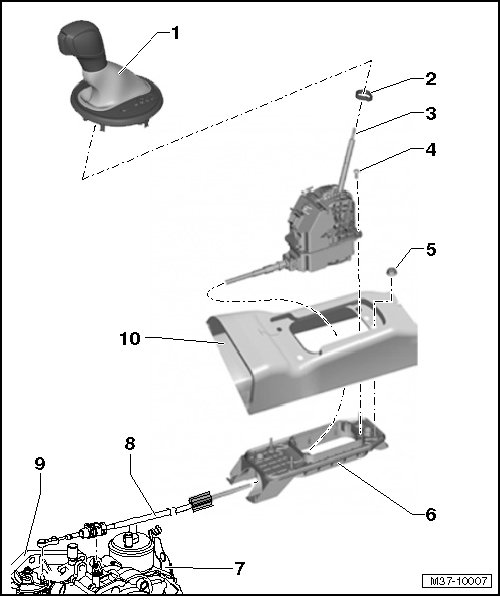 1
2
3
4
5
10
8
9
6
7
M37-10007