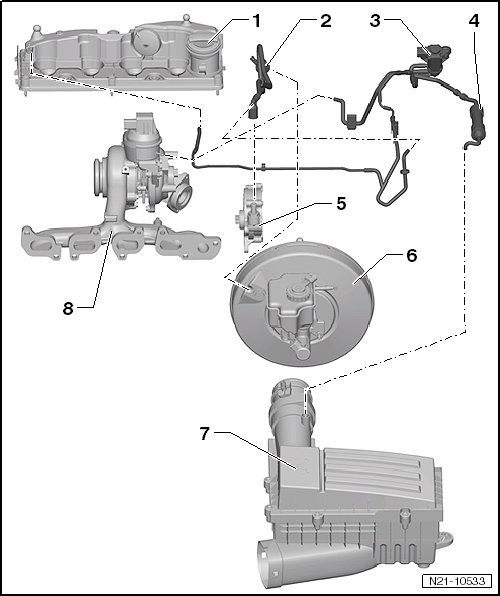 1
2
3
4
5
6
8
7
N21-10533