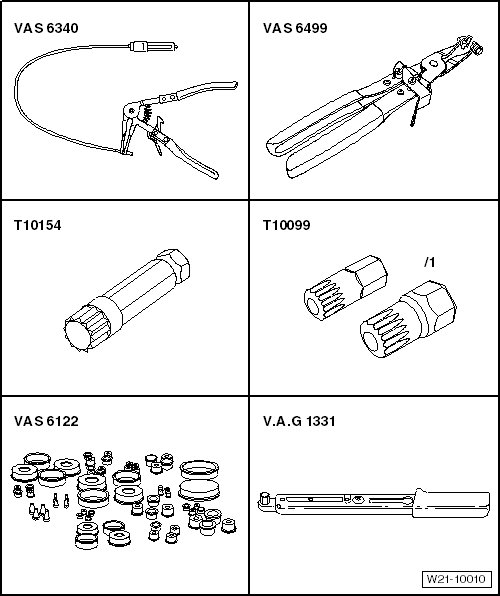 VAS 6340

VAS 6499

T10154

T10099

/1

VAS 6122

V.A.G 1331

W21-10010