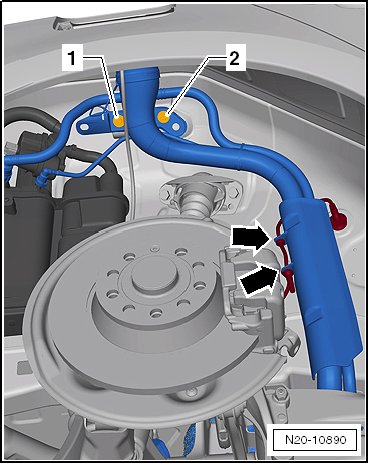 1
2
N20-10890