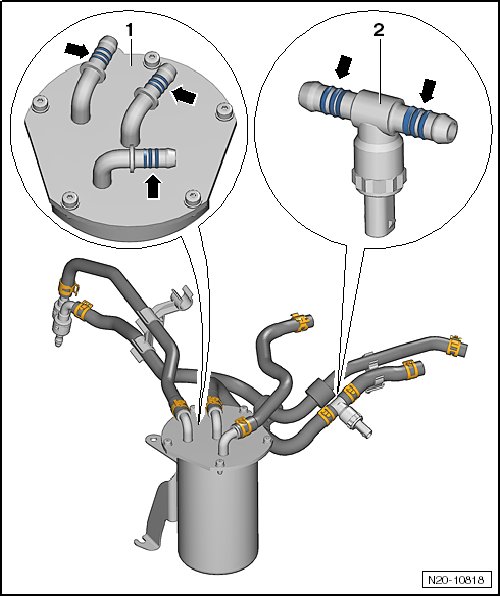 1
2
N20-10818