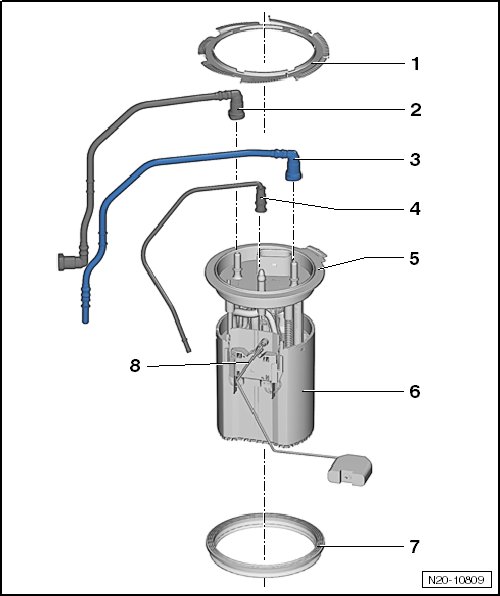 1
2
3
4
5
8
6
7
N20-10809