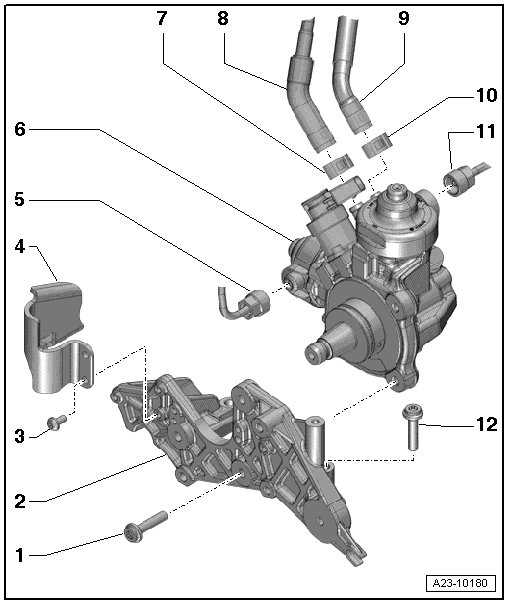 7
8
9
10
6
11
5
4
3
12
2
1
A23-10180