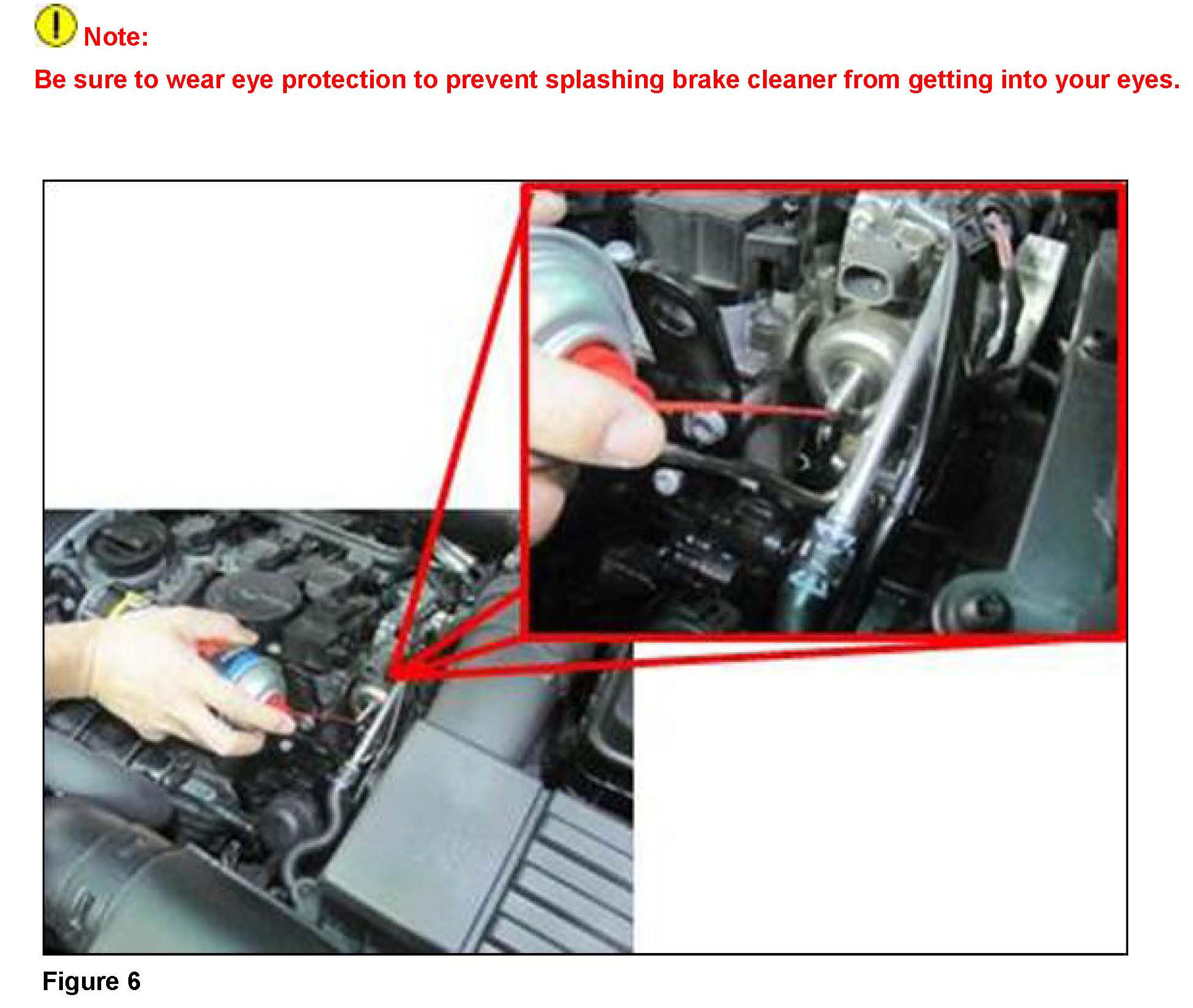 Note:

Be sure to wear eye protection to prevent splashing brake cleaner from getting into your eyes.

Figure 6