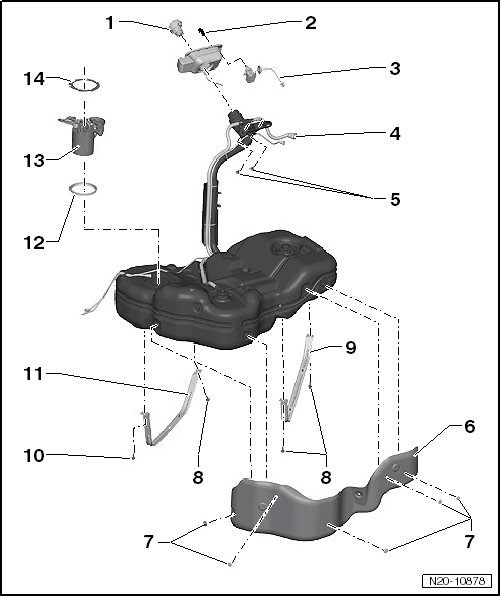 1
2
3
14
4
13
5
12
9
11
6
10
8
8
7
7
N20-10878