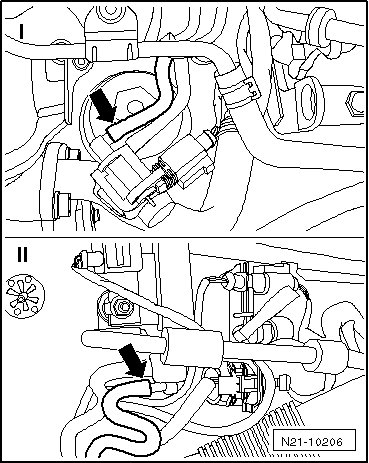 I

II

N21-10206