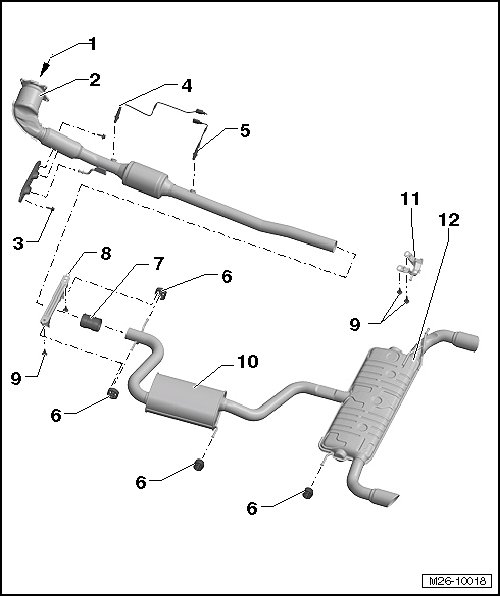 1
2
4
5
3
11
12
8
7
6
9
9
10
6
6
6
M26-10018